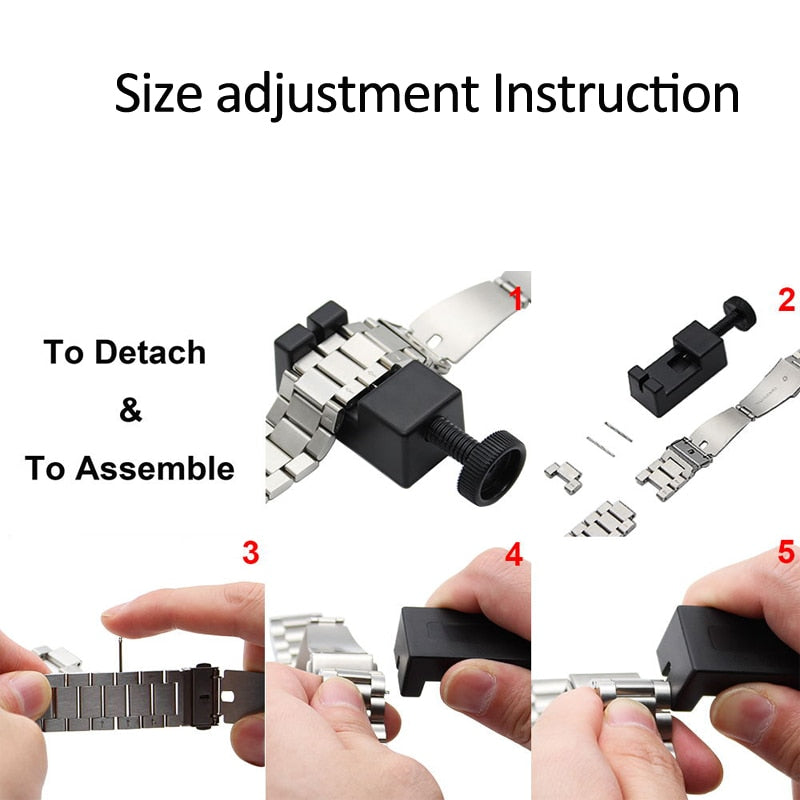 Size adjustment Instruction

To Detach

&

To Assemble

1

2

3

4

5